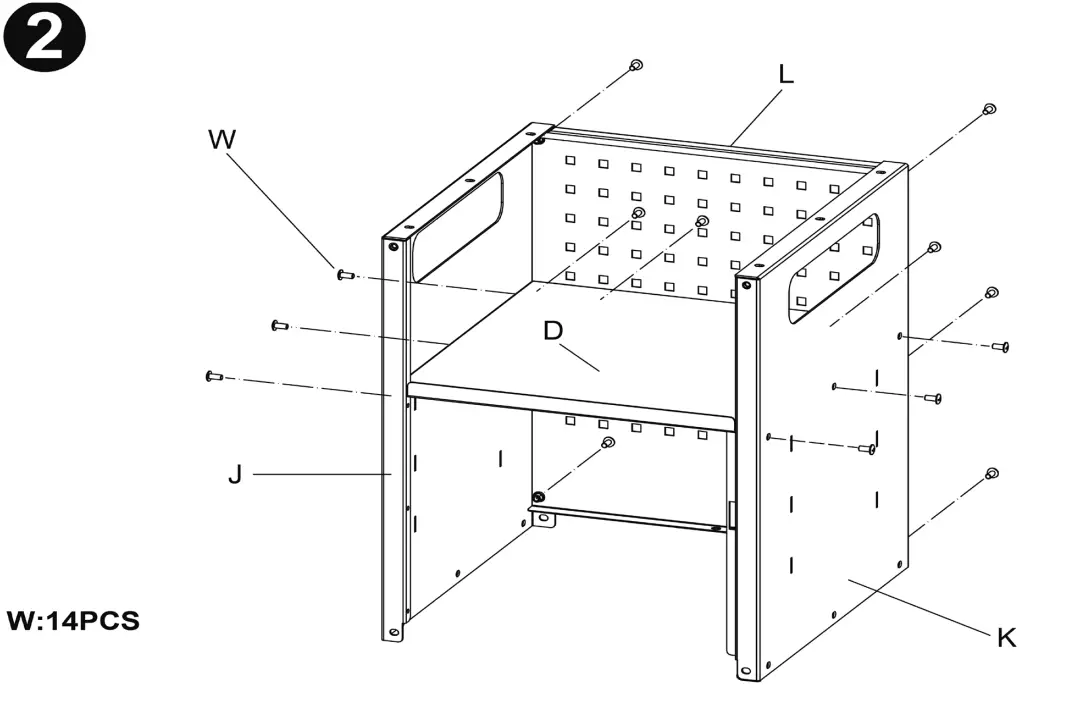 2

W

L

D

J

K

W:14PCS