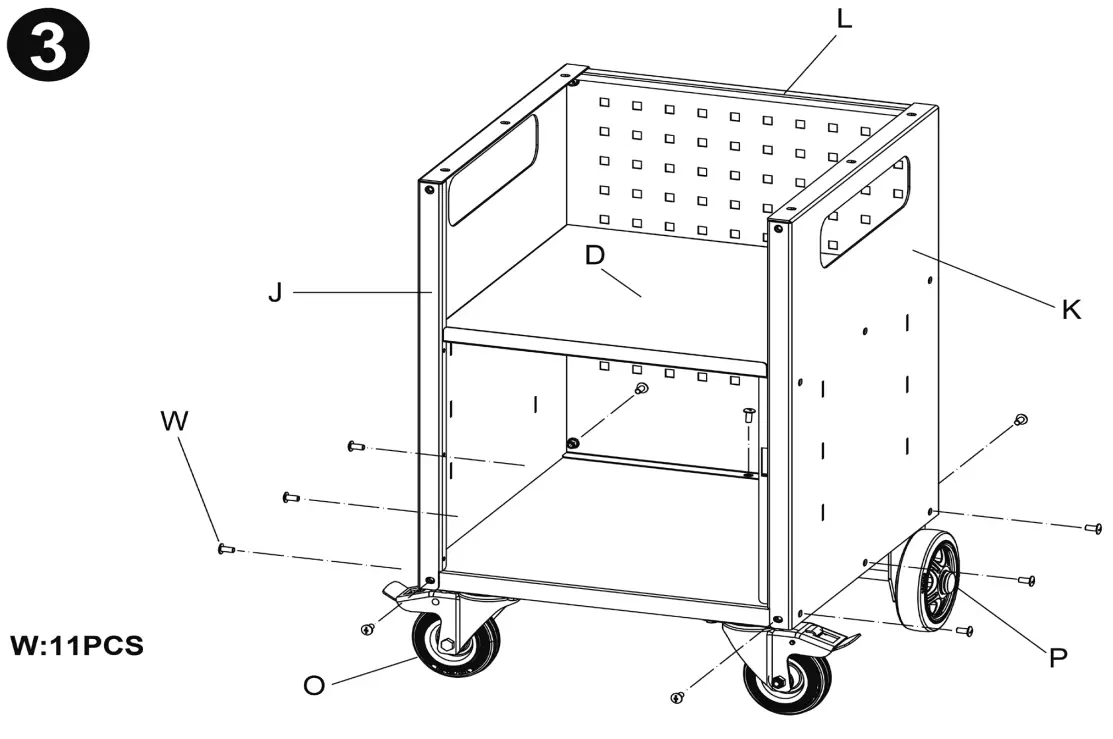 3

L

J

D

K

W

W:11PCS

O

P