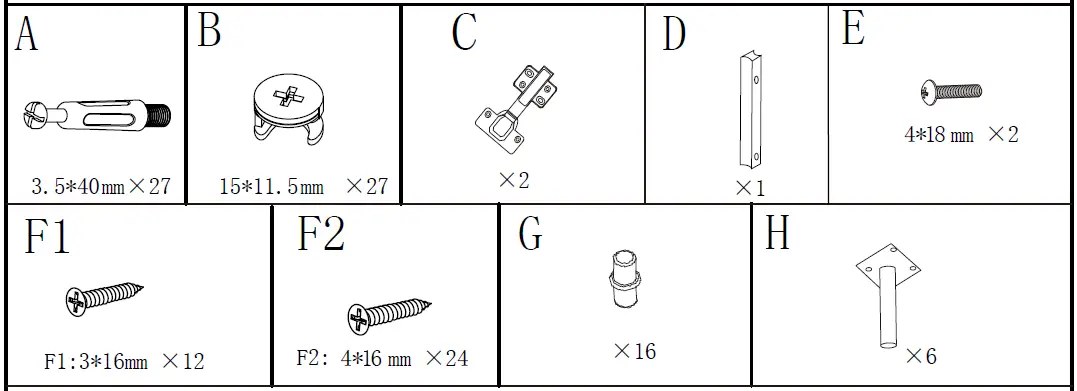 A

3.5*40mm×27

B

15*11.5mm ×27

C

×2

D

×1

E

4*18 mm ×2

F1

F1:3*16mm ×12

F2

F2: 4*16 mm ×24

G

×16

H

×6