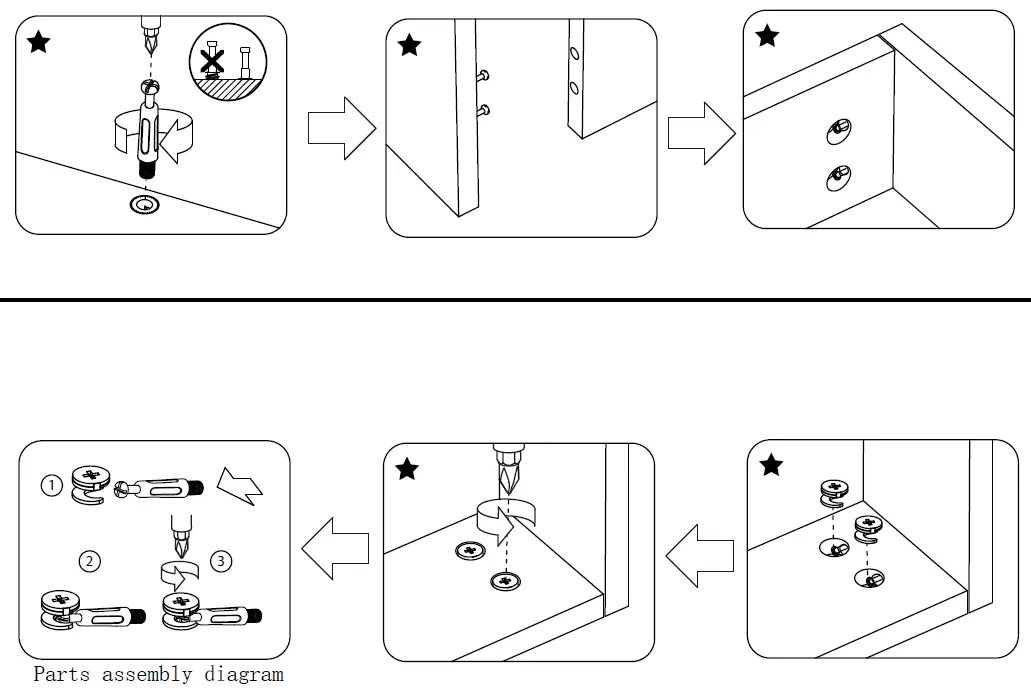 ①

②

③

Parts assembly diagram