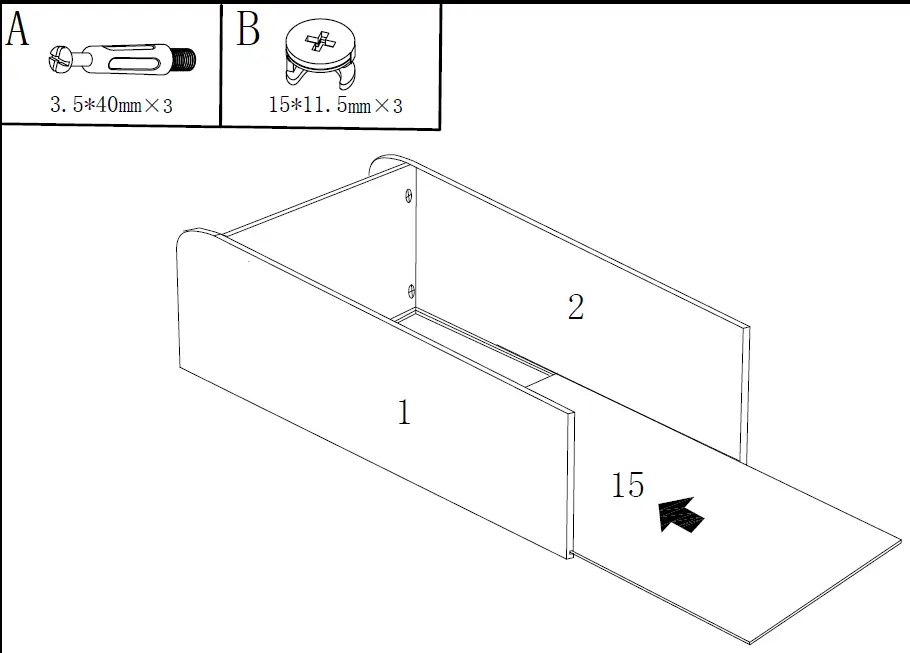 A
3.5*40mm×3

B
15*11.5mm×3

2

1

15