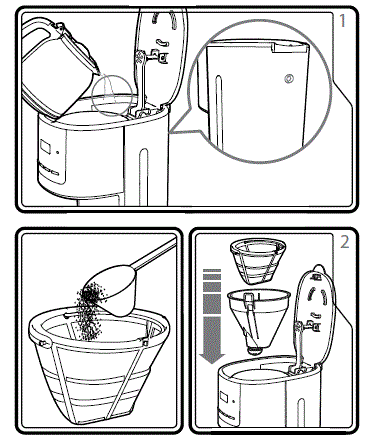 1

2