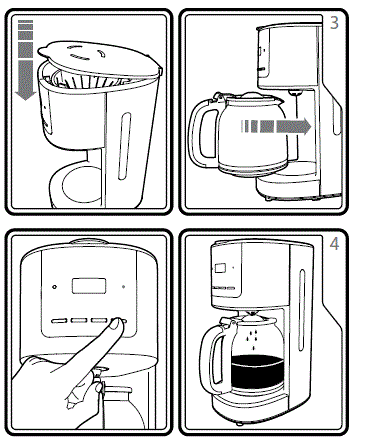 3

4