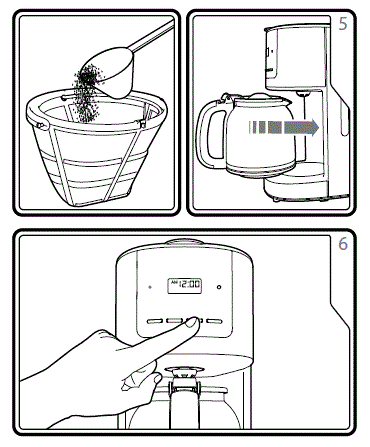 5

6

AM 12:00