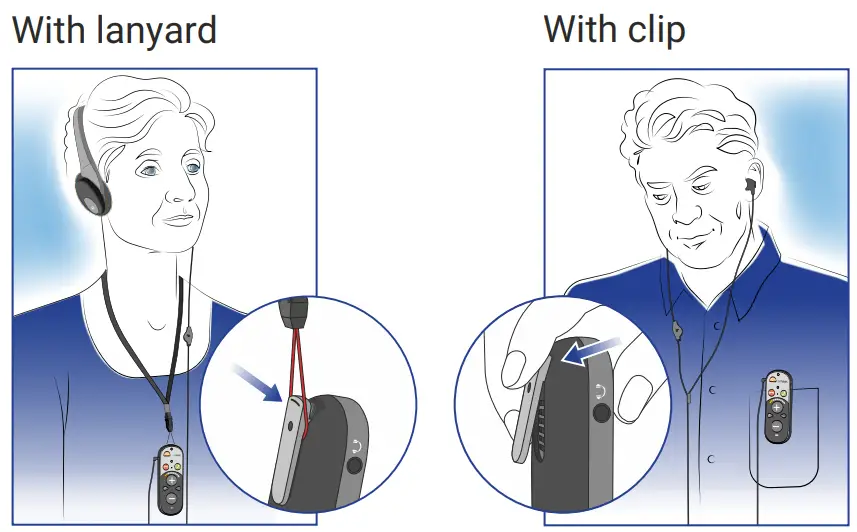 With lanyard

With clip