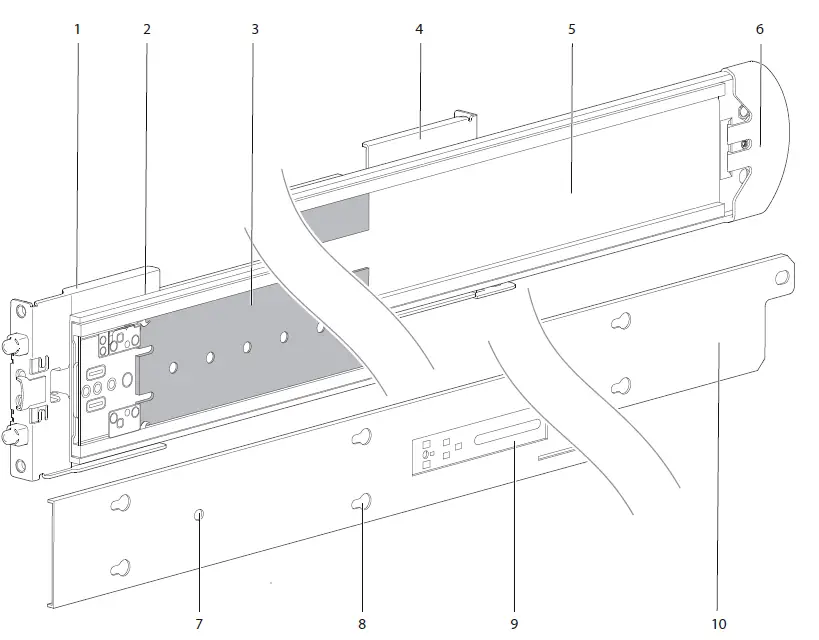 1
2
3
4
5
6
7
8
9
10