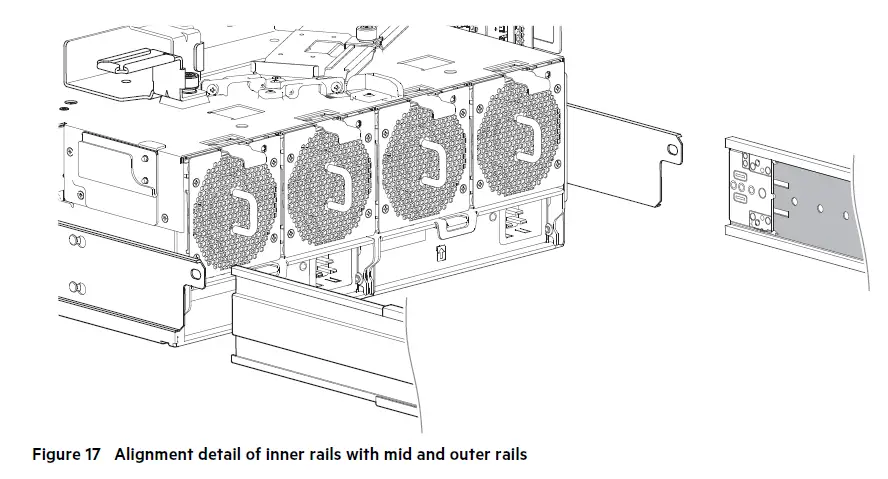 Figure 17 Alignment detail of inner rails with mid and outer rails