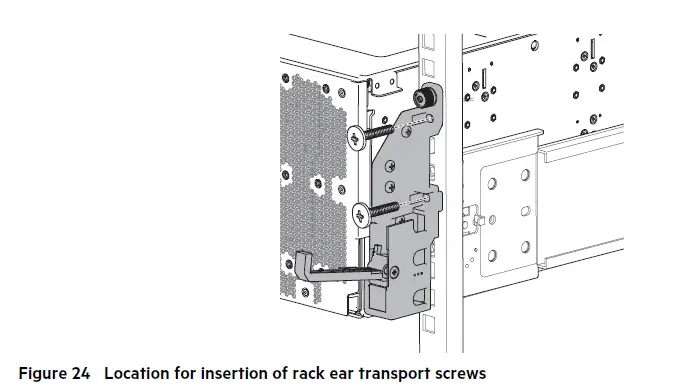 Figure 24 Location for insertion of rack ear transport screws