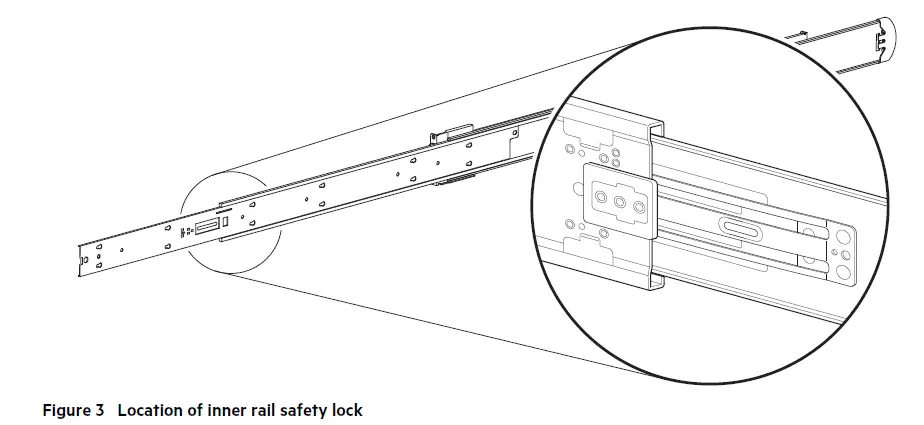 Figure 3 Location of inner rail safety lock