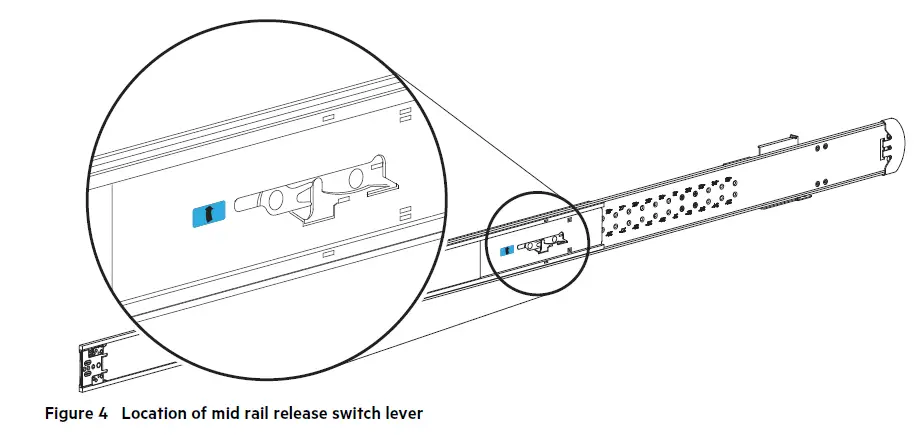 Figure 4 Location of mid rail release switch lever