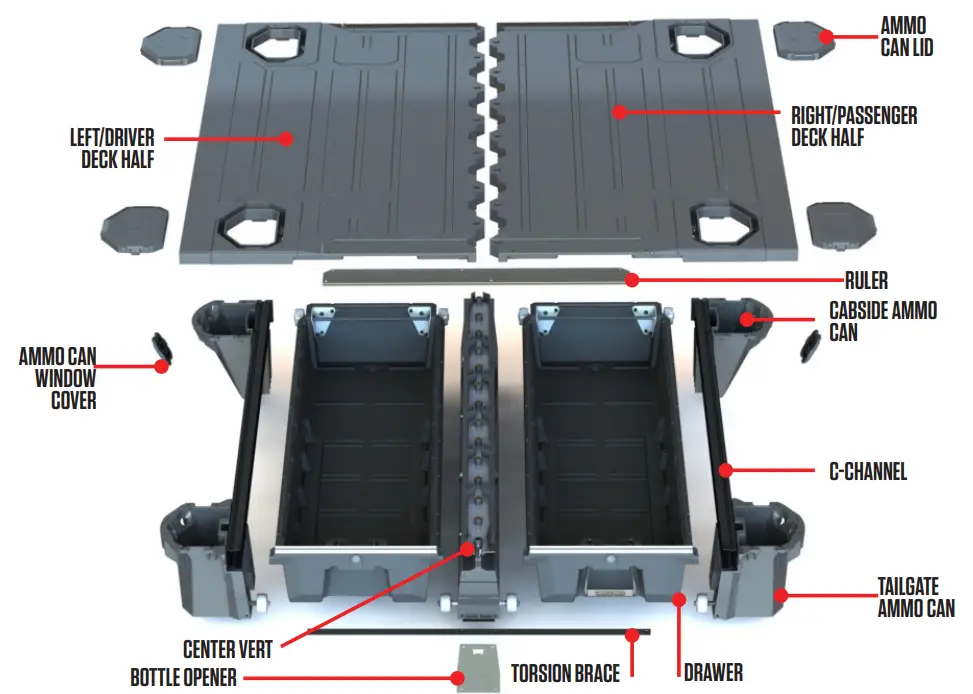 AMMO CAN LID

LEFT/DRIVER DECK HALF

RIGHT/PASSENGER DECK HALF

RULER

CABSIDE AMMO CAN

AMMO CAN WINDOW COVER

C-CHANNEL

TAILGATE AMMO CAN

CENTER VERT

BOTTLE OPENER

TORSION BRACE

DRAWER