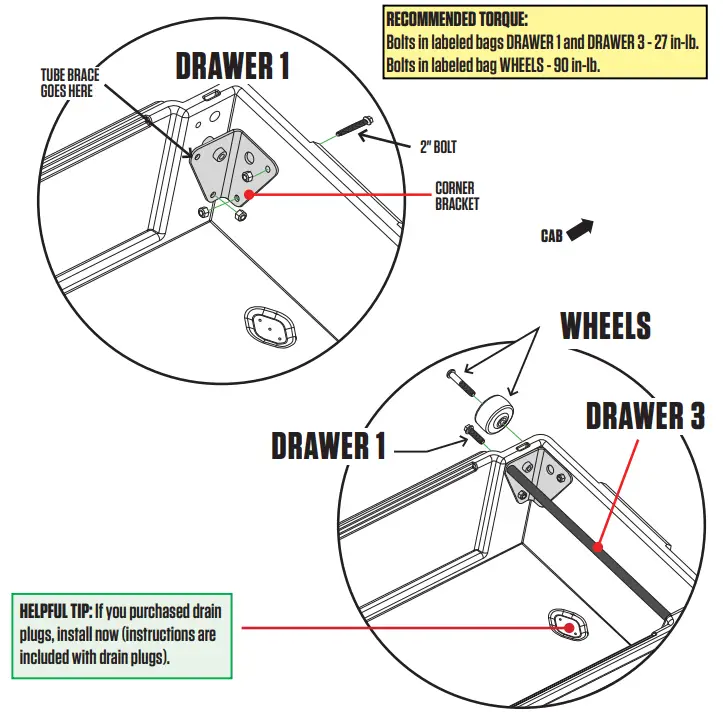 RECOMMENDED TORQUE:
Bolts in labeled bags DRAWER 1 and DRAWER 3 - 27 in-lb.
Bolts in labeled bag WHEELS - 90 in-lb.

DRAWER 1

TUBE BRACE GOES HERE

2" BOLT

CORNER BRACKET

CAB

WHEELS

DRAWER 3

DRAWER 1

HELPFUL TIP: If you purchased drain plugs, install now (instructions are included with drain plugs).