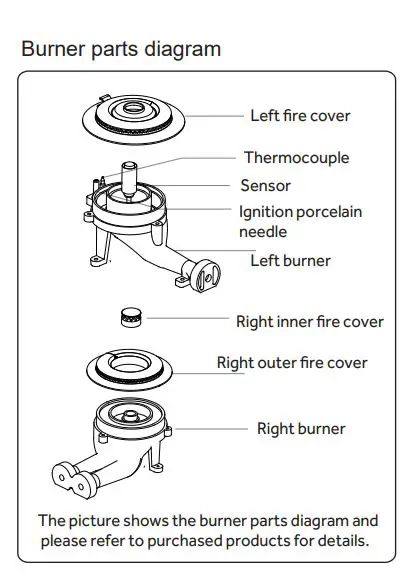 Burner parts diagram

Left fire cover

Thermocouple

Sensor

Ignition porcelain needle

Left burner

Right inner fire cover

Right outer fire cover

Right burner

The picture shows the burner parts diagram and please refer to purchased products for details.