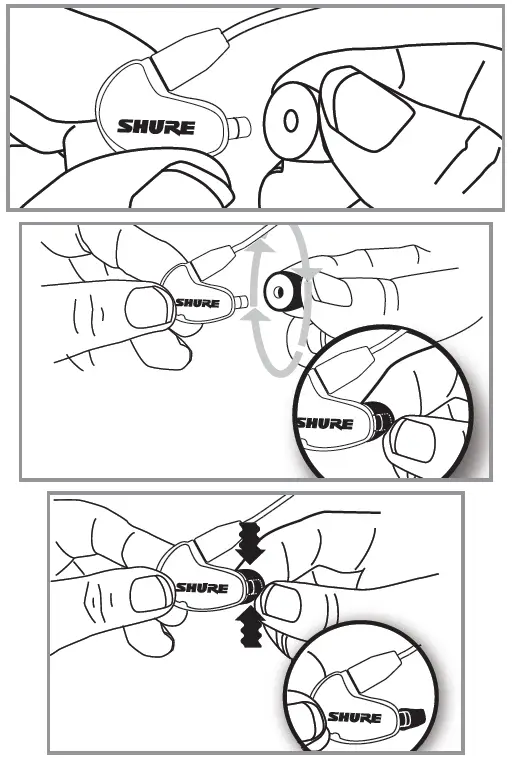 SHURE

SHURE

SHURE

SHURE

SHURE