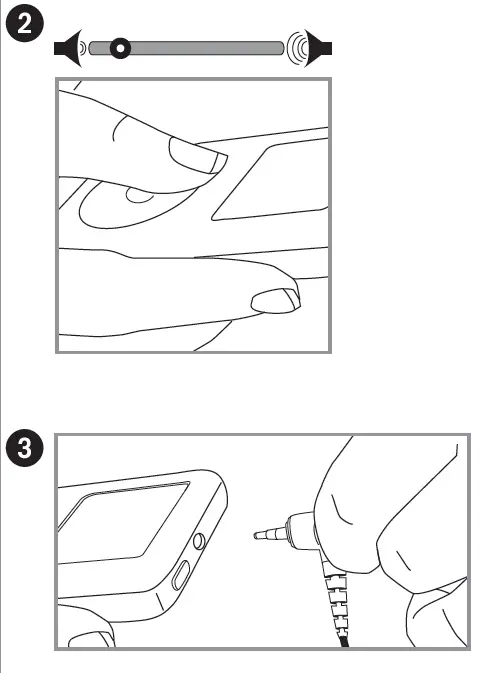 2

3