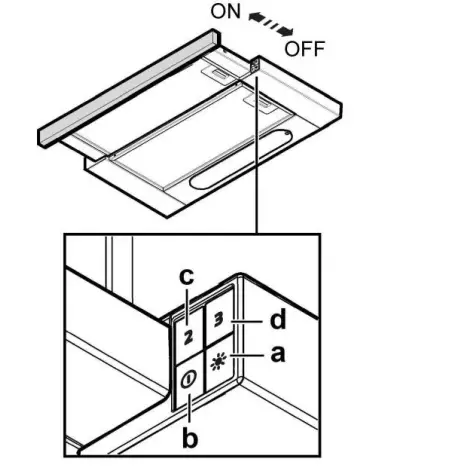 ON
OFF
c
2
3
d
a
1
b