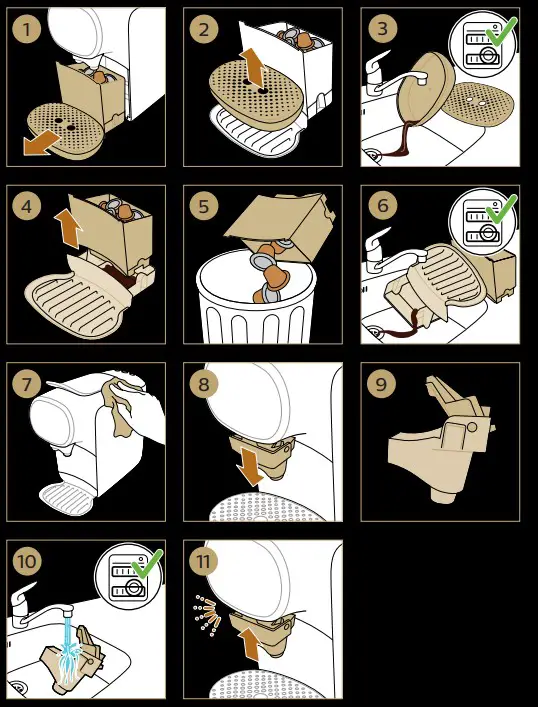 1
2
3
4
5
6
7
8
9
10
11