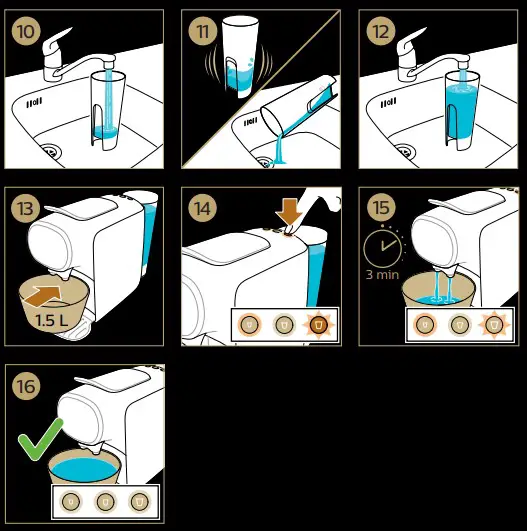 10

11

12

13

1.5 L

14

15

3 min

16