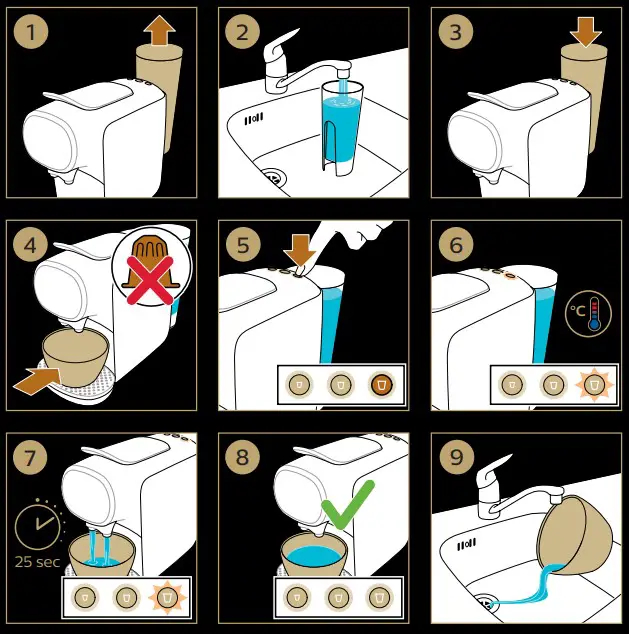 1

2

3

4

5

6

°C

7

25 sec

8

9