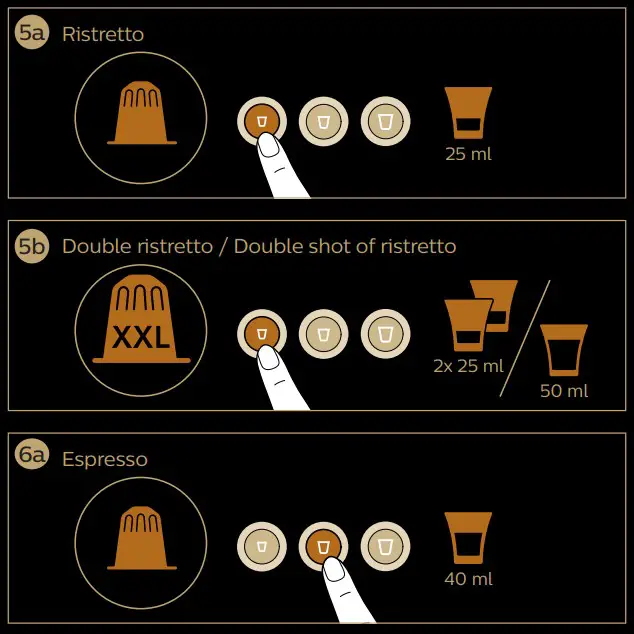 5a Ristretto

25 ml

5b Double ristretto / Double shot of ristretto

XXL

2x 25 ml

50 ml

6a Espresso

40 ml