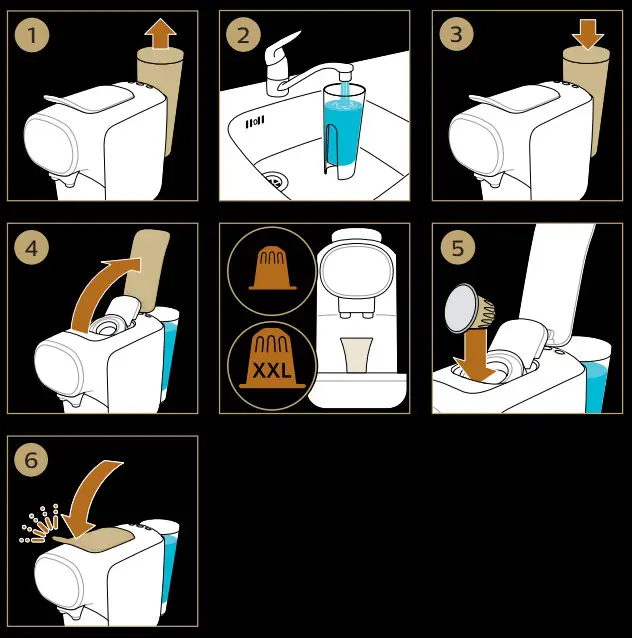 1

2

3

4

XXL

5

6