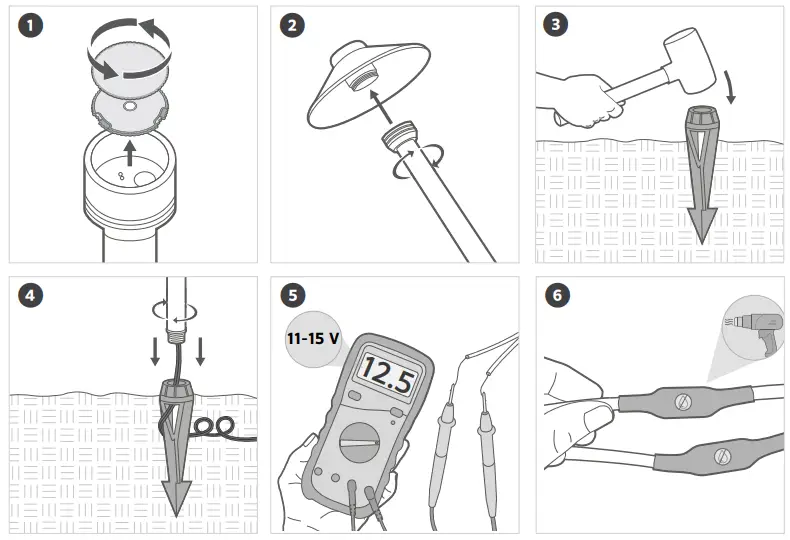 1

2

3

4

5

11-15 V

12.5

6