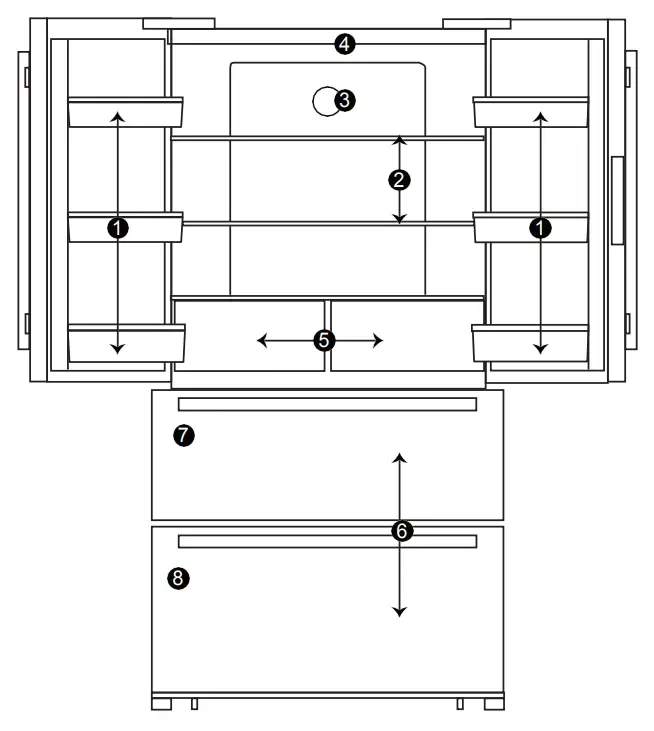 4
3
2
1
1
5
7
6
8