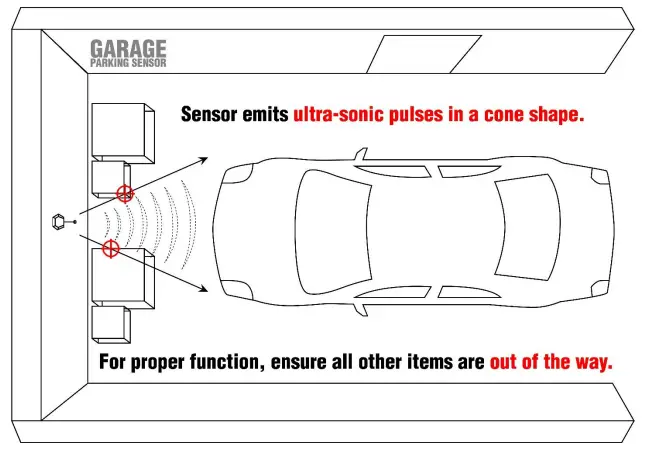 GARAGE
PARKING SENSOR

Sensor emits ultra-sonic pulses in a cone shape.

For proper function, ensure all other items are out of the way.