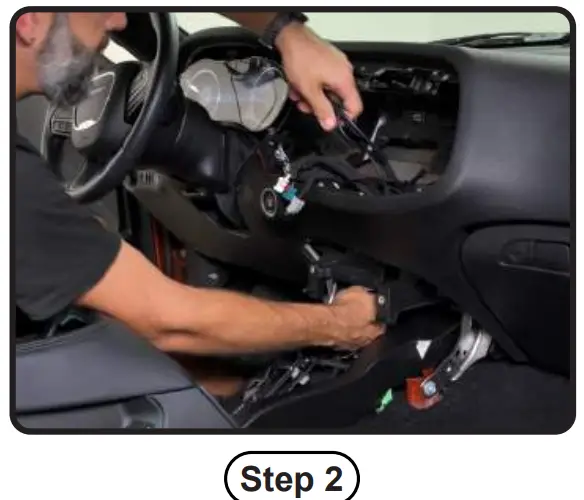 Step 2