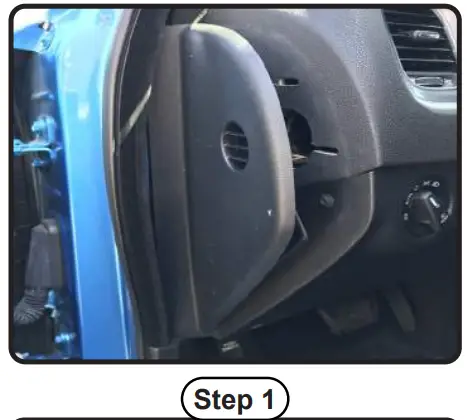 Step 1