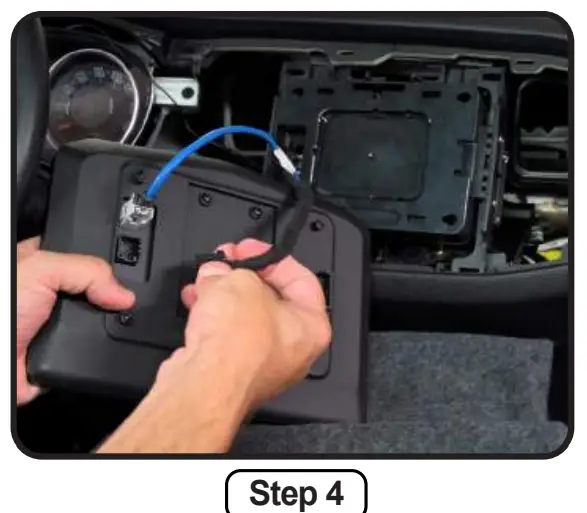 Step 4