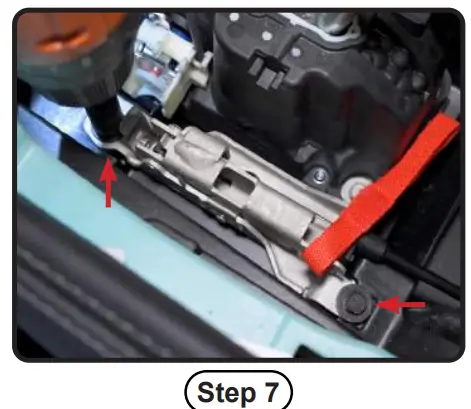 Step 7