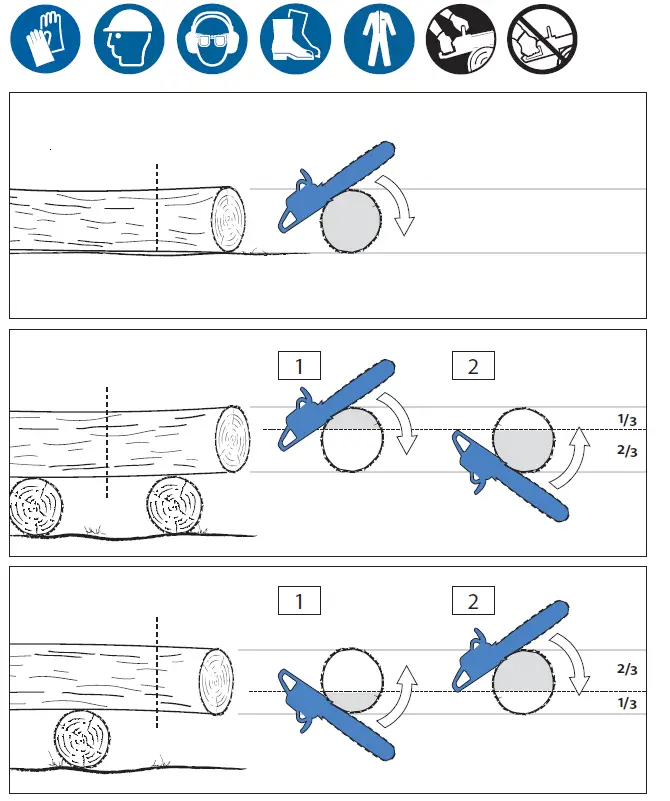 1

2

1/3

2/3

1

2

2/3

1/3