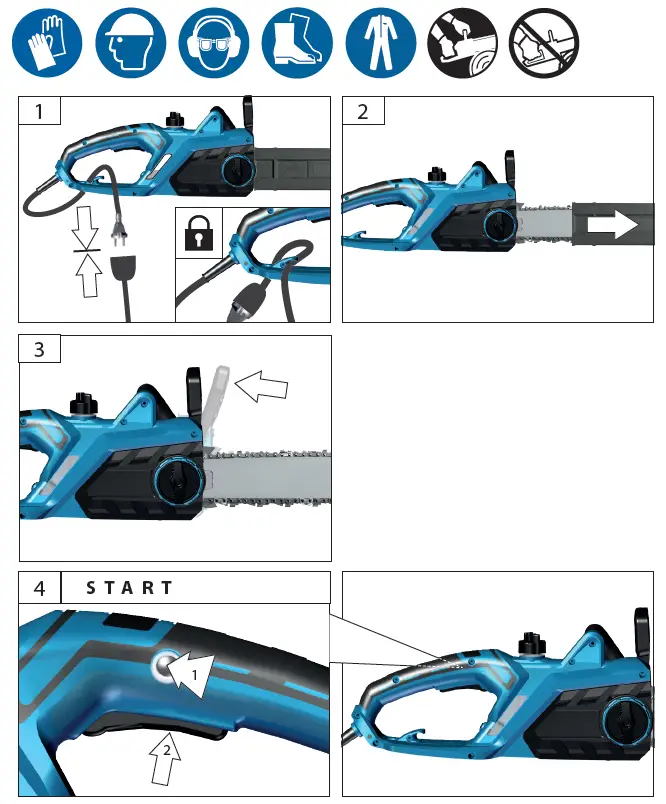 1

2

3

4 START

1

2