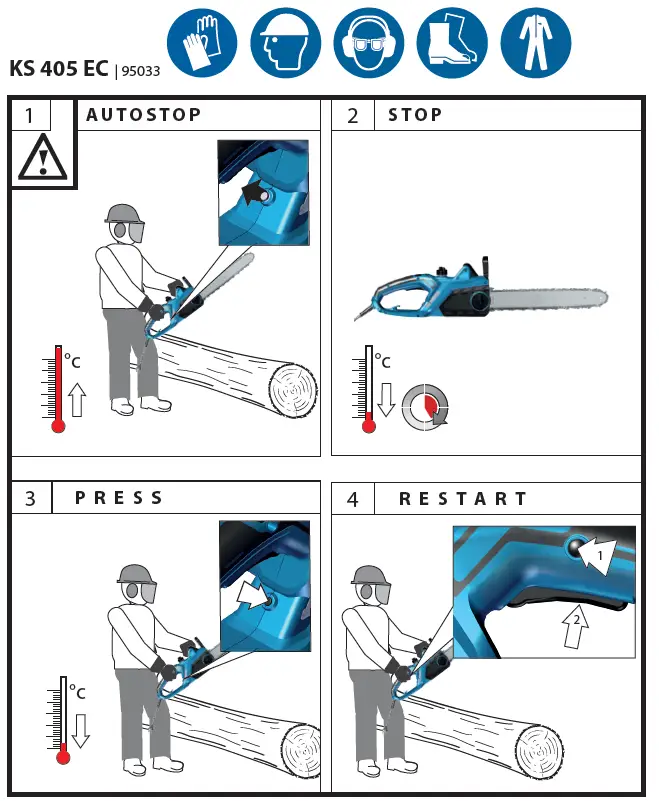 KS 405 EC | 95033

1 AUTOSTOP

°C

2 STOP

°C

3 PRESS

°C

4 RESTART

1

2