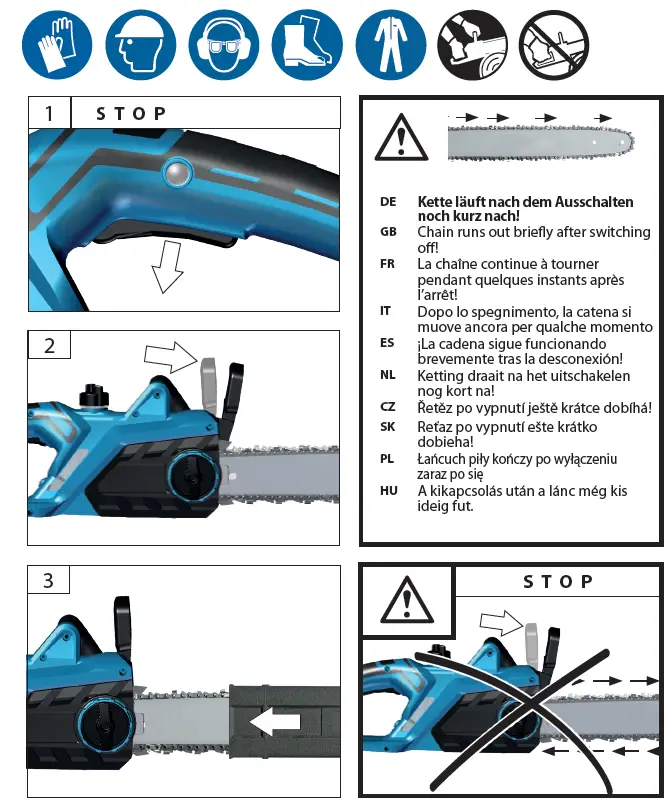 1 STOP

2

3

DE Kette läuft nach dem Ausschalten noch kurz nach!
GB Chain runs out briefly after switching off!
FR La chaîne continue à tourner pendant quelques instants après l'arrêt!
IT Dopo lo spegnimento, la catena si muove ancora per qualche momento
ES ¡La cadena sigue funcionando brevemente tras la desconexión!
NL Ketting draait na het uitschakelen nog kort na!
CZ Řetěz po vypnutí ještě krátce dobíhá!
SK Reťaz po vypnutí ešte krátko dobieha!
PL Łańcuch piły kończy po wyłączeniu zaraz po się
HU A kikapcsolás után a lánc még kis ideig fut.

STOP