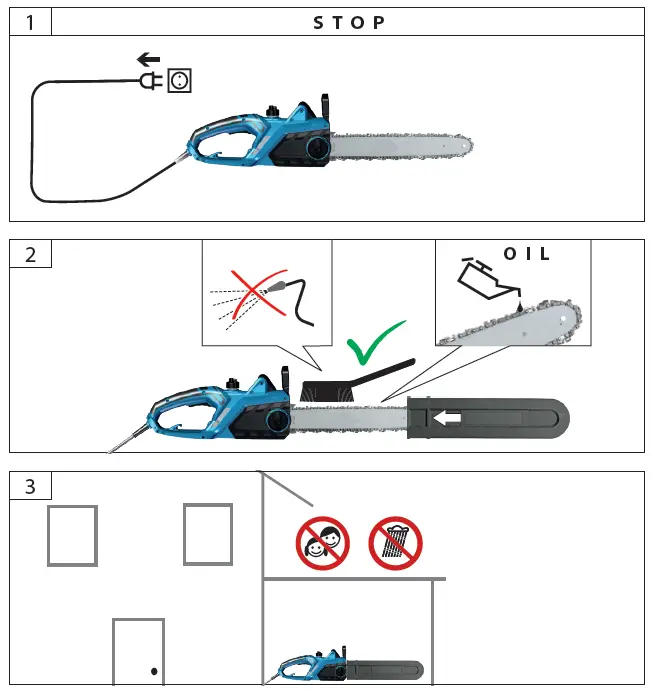 1
STOP

2
OIL

3