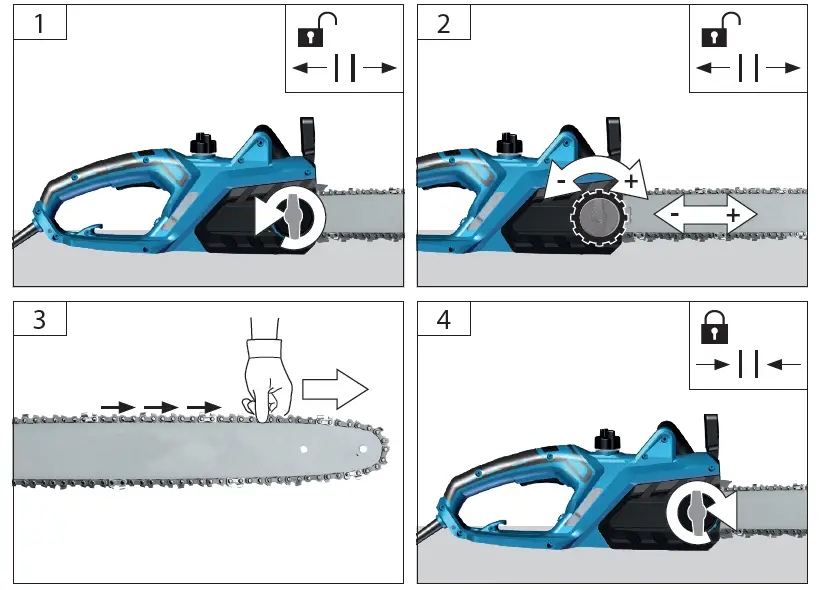 1

2

-
+
-
+

3

4