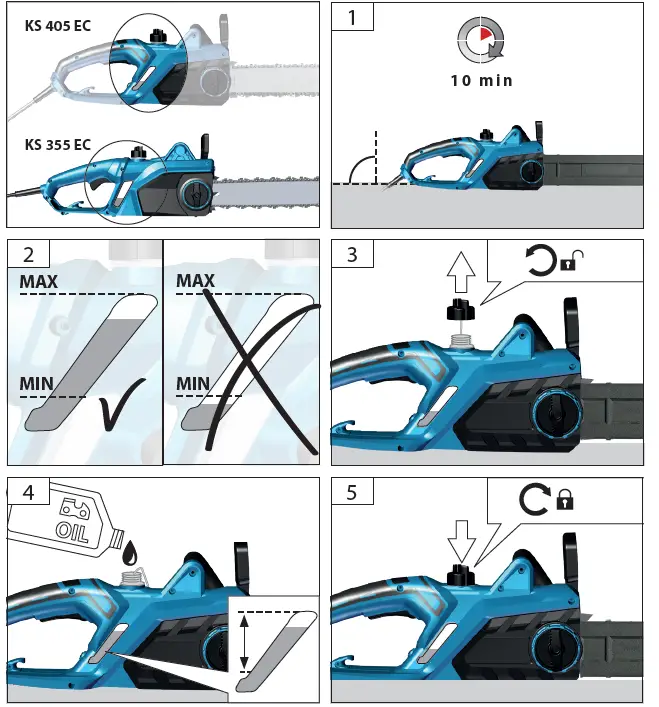 KS 405 EC

KS 355 EC

1

10 min

2

MAX

MIN

MAX

MIN

3

4

OIL

5