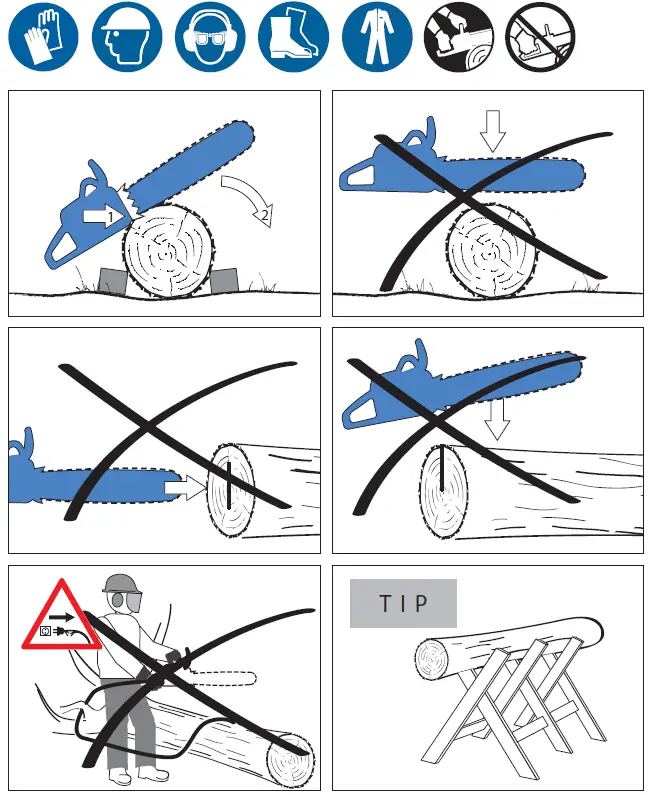 1
2

TIP