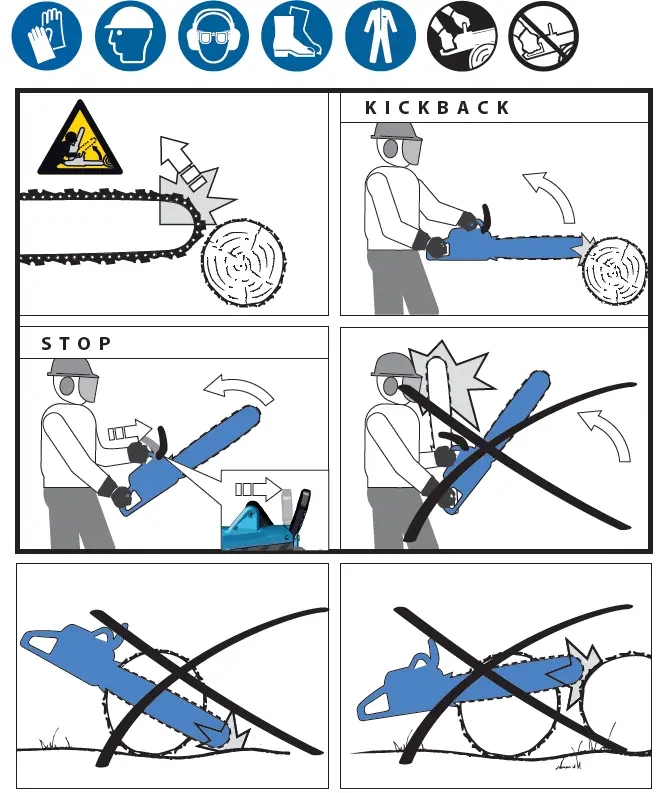 KICKBACK

STOP