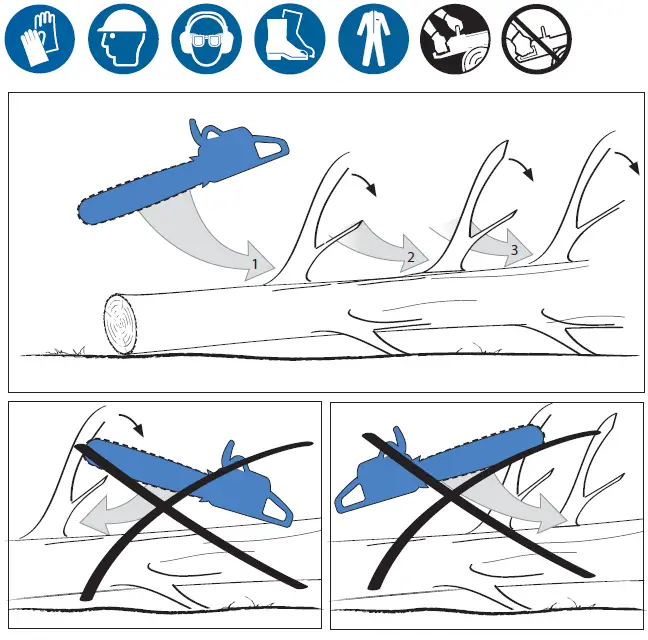 1

2

3