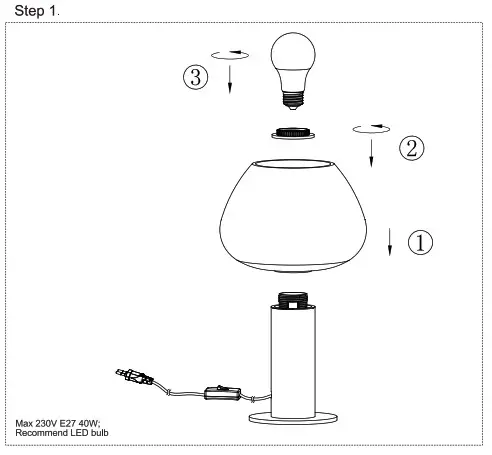 Step 1.

3

2

1

Max 230V E27 40W;
Recommend LED bulb