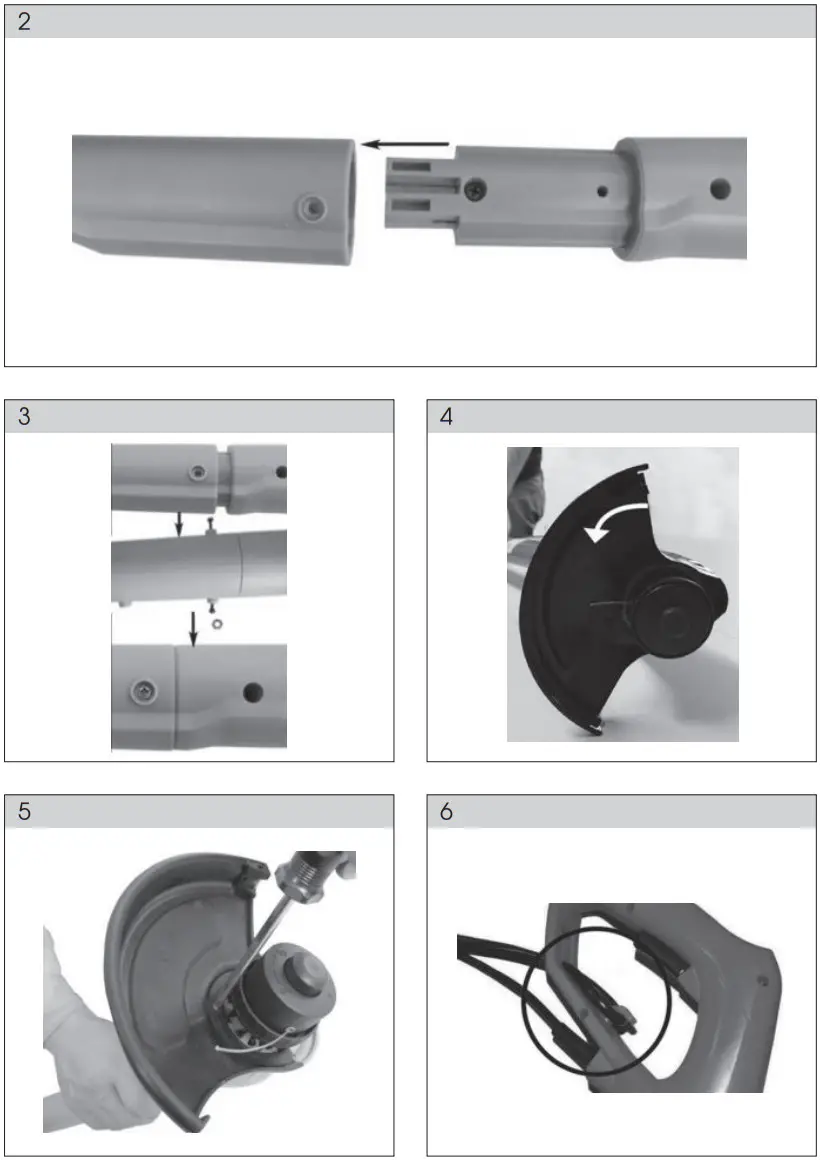 2

3

4

5

6