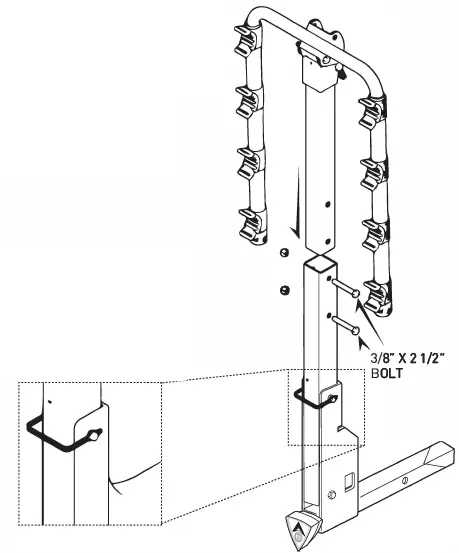 3/8" X 2 1/2"
BOLT