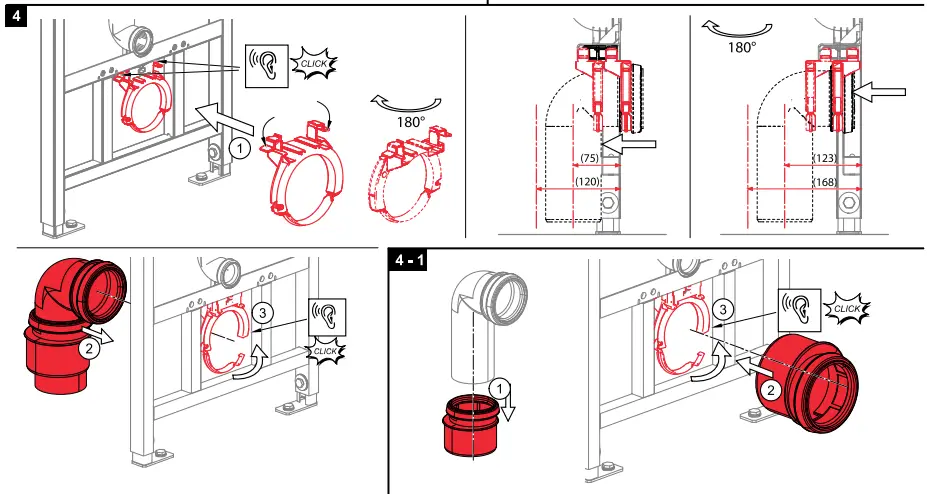 4

CLICK

1

180°

(75)

(120)

180°

(123)

(168)

2

3

CLICK

4 - 1

1

3

CLICK

2