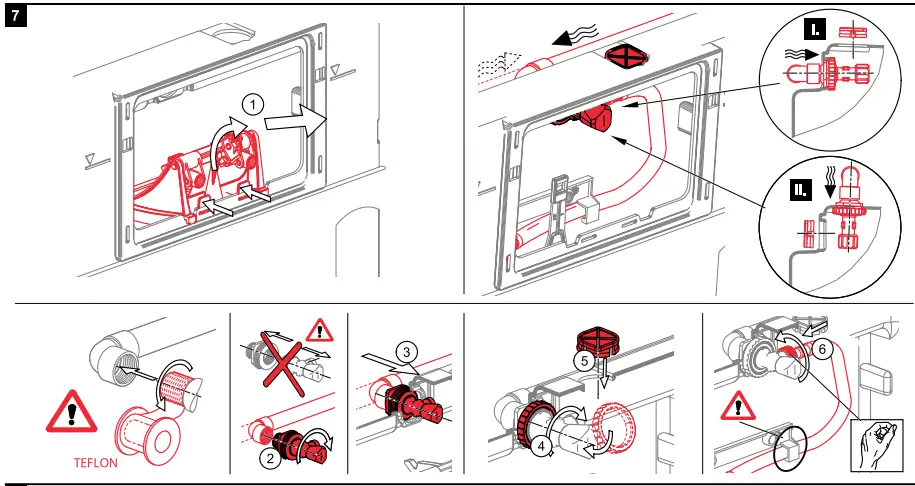 7

1

I.

II.

TEFLON

2

3

5

4

6