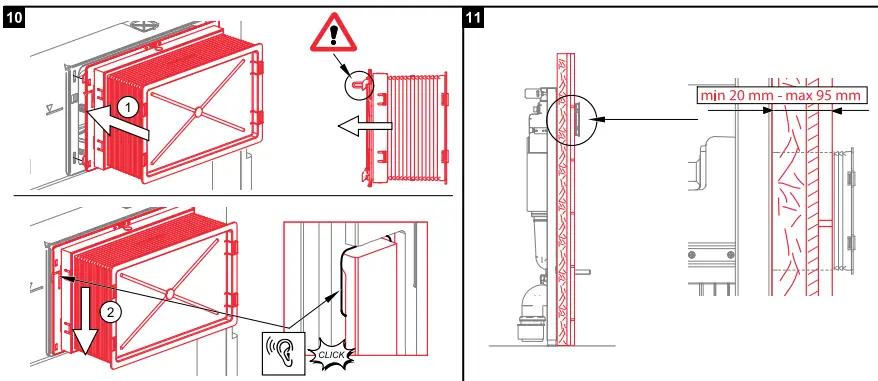 10

1

2

CLICK

11

min 20 mm - max 95 mm