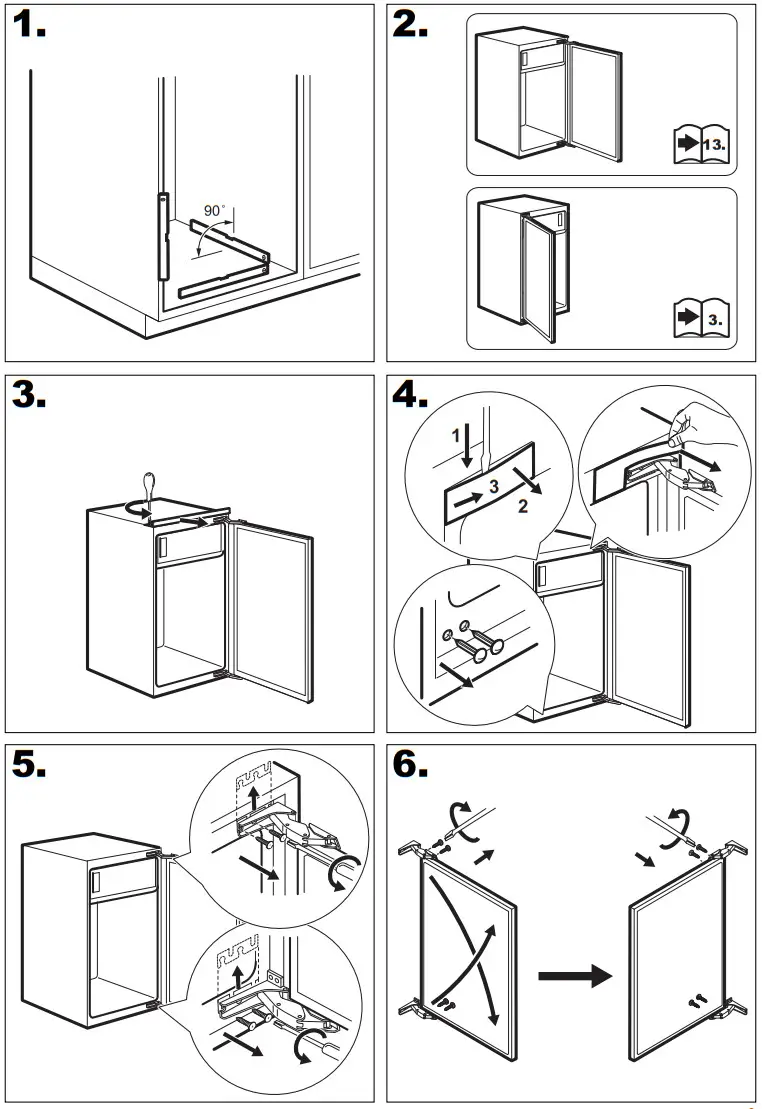 1.

90°

2.

13.

3.

3.

4.

1

3

2

5.

6.