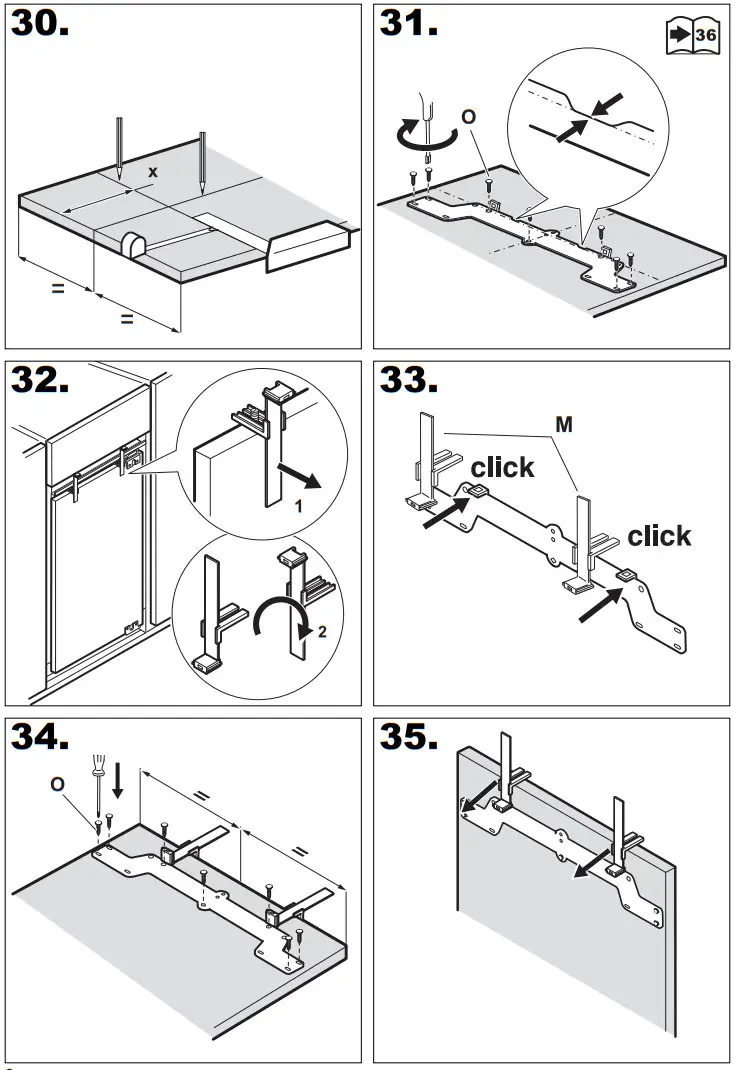 30.

x

=

=

31.

36

O

32.

1

2

33.

M

click

click

34.

O

=

=

35.